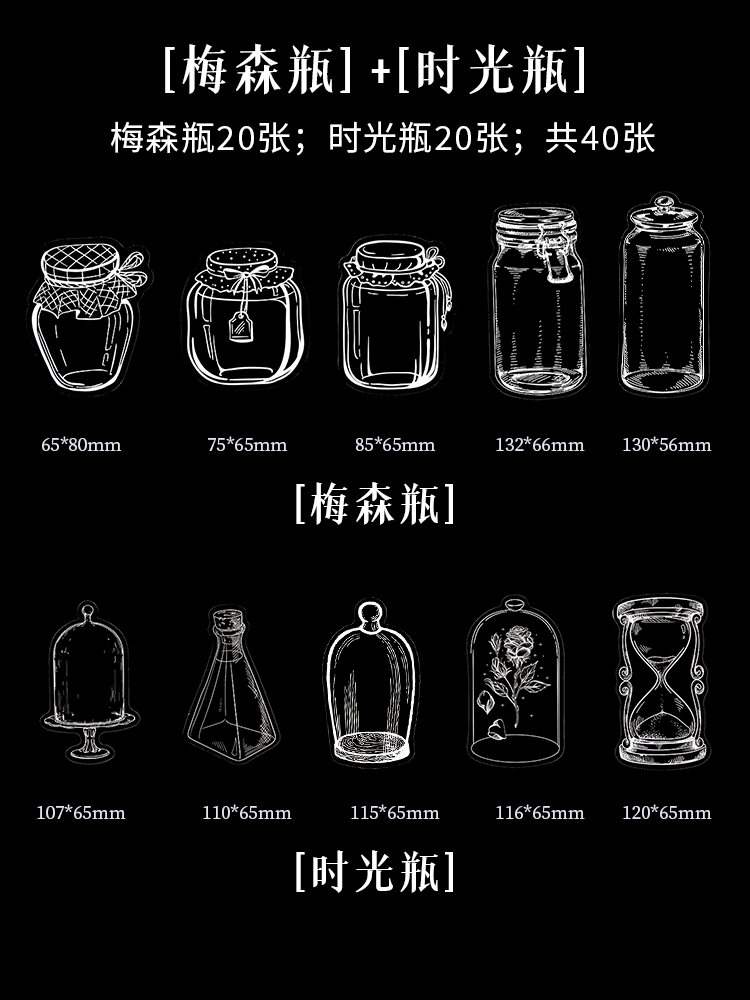 [梅森瓶] +[时光瓶]

梅森瓶20张；时光瓶20张；共40张

65*80mm

75*65mm

85*65mm

132*66mm

130*56mm

[梅森瓶]

107*65mm

110*65mm

115*65mm

116*65mm

120*65mm

[时光瓶]